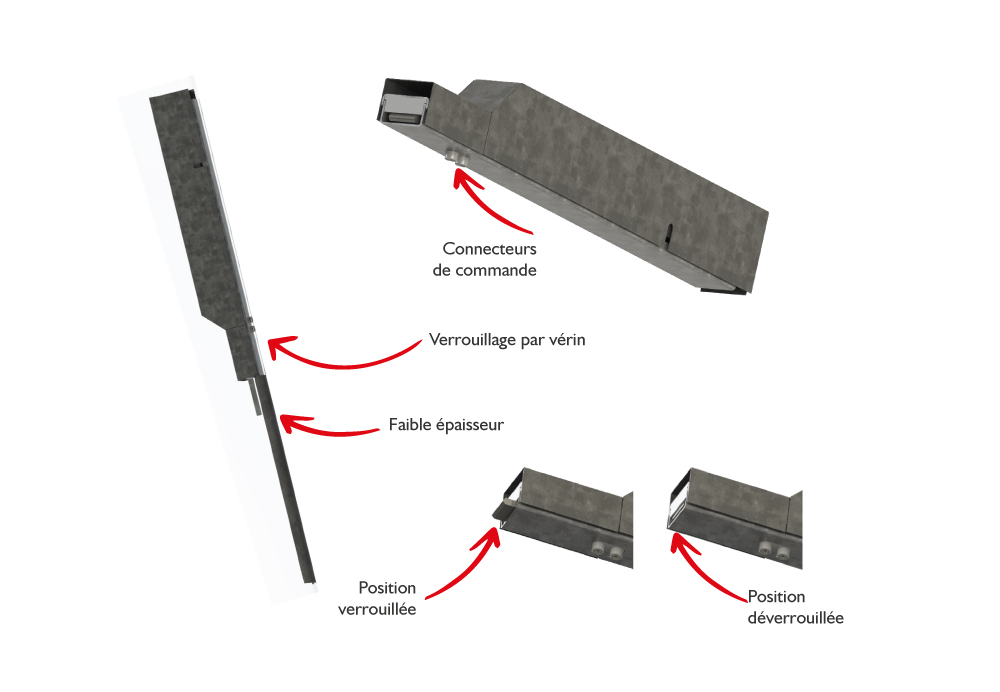 Connecteurs de commande

Verrouillage par vérin

Faible épaisseur

Position verrouillée

Position déverrouillée